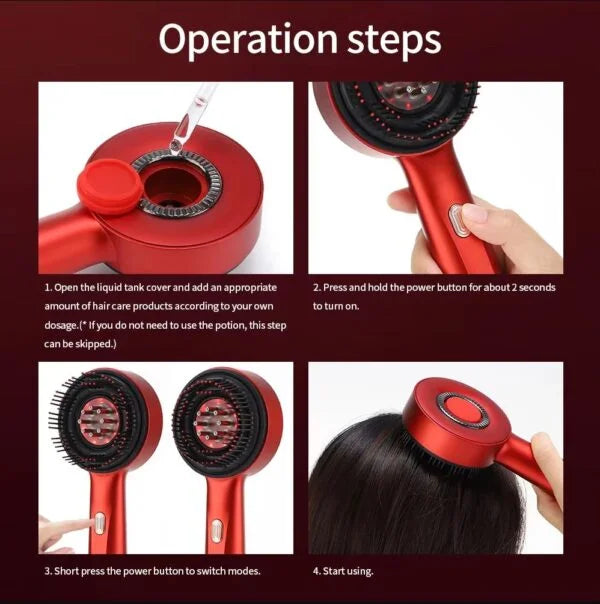 Operation steps

1. Open the liquid tank cover and add an appropriate amount of hair care products according to your own dosage.(* If you do not need to use the potion, this step can be skipped.)

2. Press and hold the power button for about 2 seconds to turn on.

3. Short press the power button to switch modes.

4. Start using.